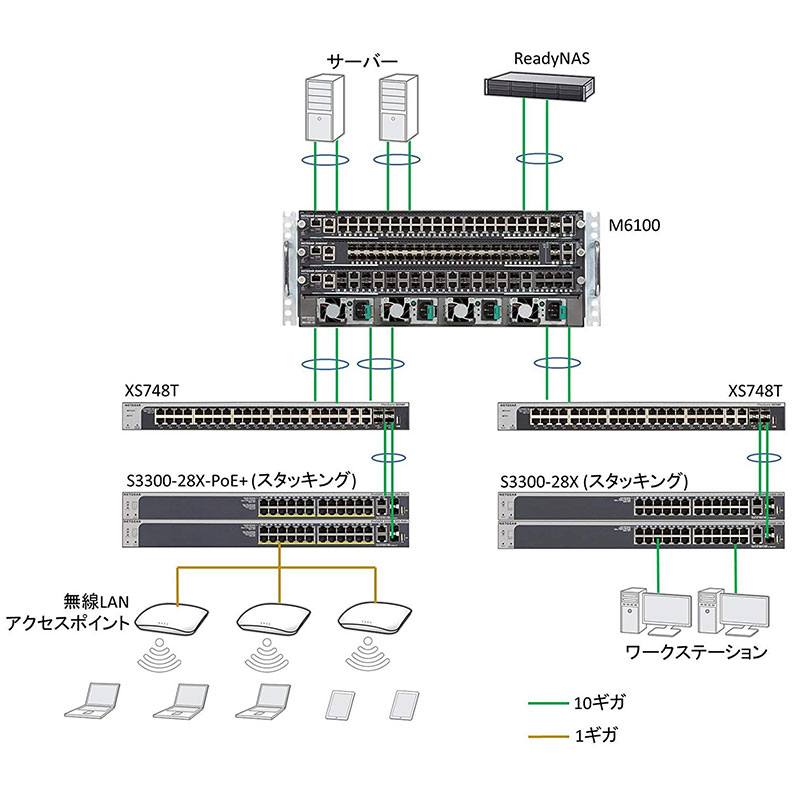 サーバー

ReadyNAS

M6100

XS748T

XS748T

S3300-28X-PoE+ (スタッキング)

S3300-28X (スタッキング)

無線LAN
アクセスポイント

ワークステーション

10ギガ

1ギガ